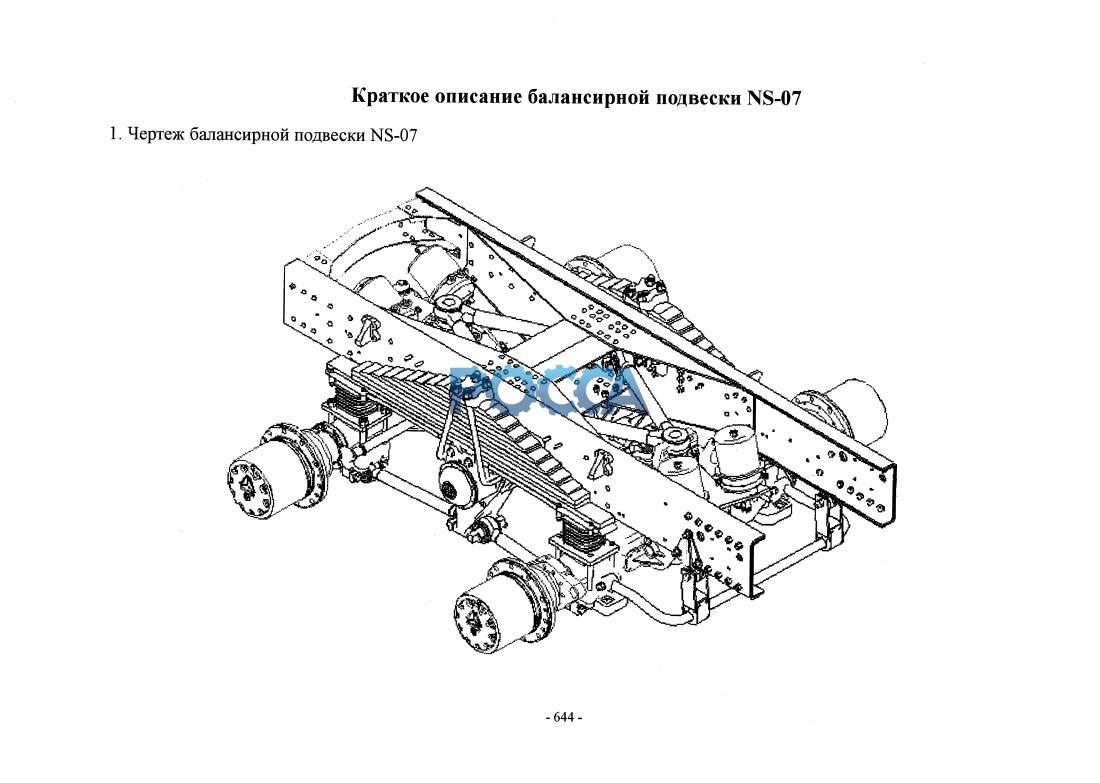 Краткое описание балансирной подвески NS-07

1. Чертеж балансирной подвески NS-07

РОССА

- 644 -