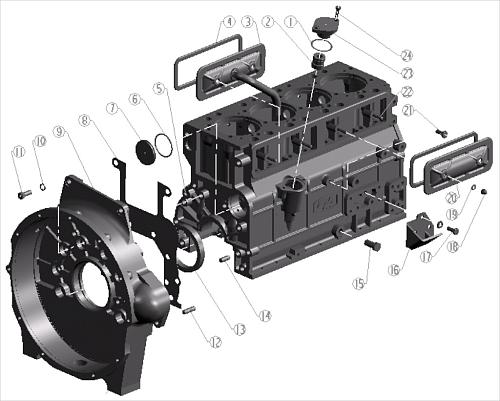 4
3
2
1
24
23
22
21
5
6
7
8
9
10
11
20
19
18
17
16
15
14
13
12