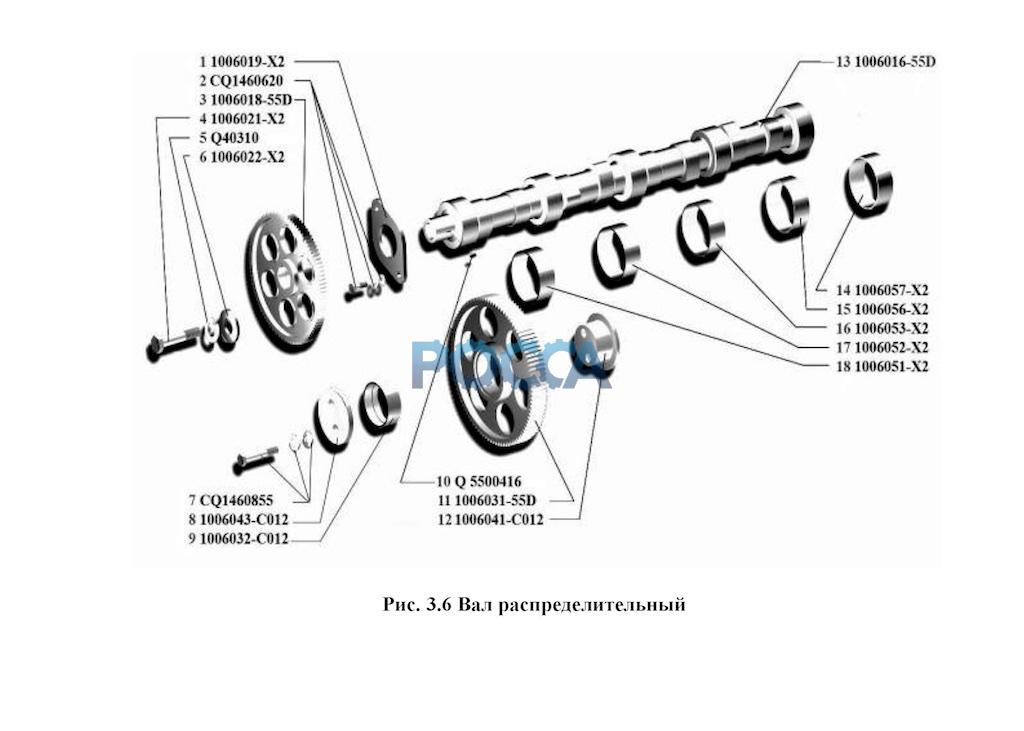 1 1006019-X2
2 CQ1460620
3 1006018-55D
4 1006021-X2
5 Q40310
6 1006022-X2

13 1006016-55D

14 1006057-X2
15 1006056-X2
16 1006053-X2
17 1006052-X2
18 1006051-X2

РОССА

7 CQ1460855
8 1006043-C012
9 1006032-C012

10 Q 5500416
11 1006031-55D
12 1006041-C012

Рис. 3.6 Вал распределительный