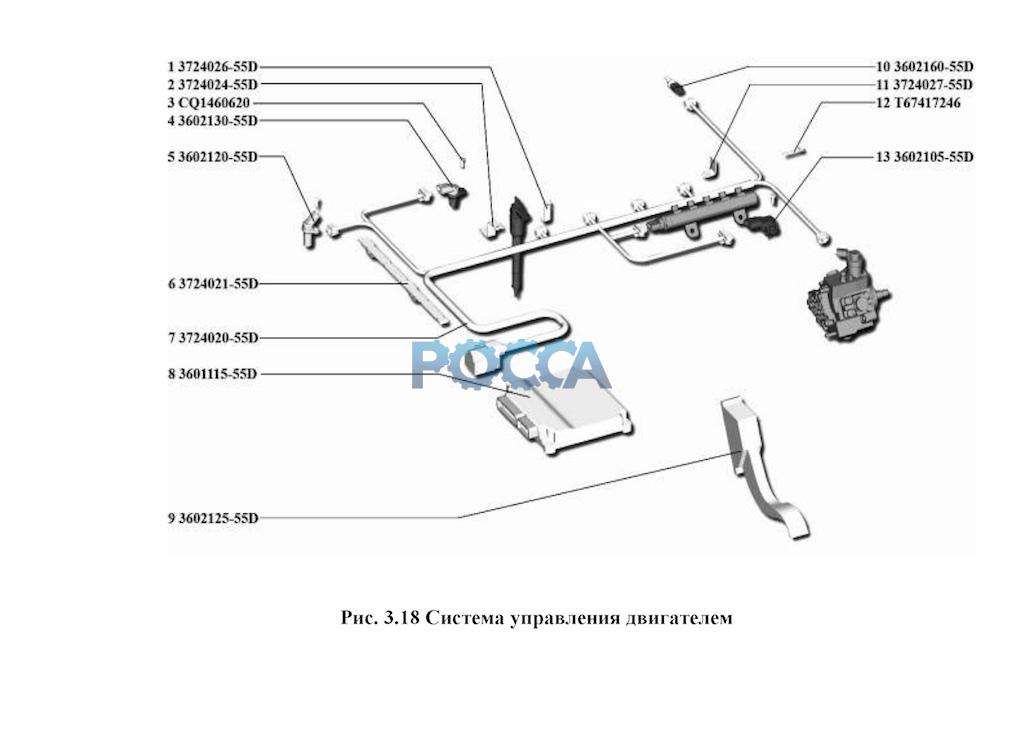 1 3724026-55D
2 3724024-55D
3 CQ1460620
4 3602130-55D
5 3602120-55D
6 3724021-55D
7 3724020-55D
8 3601115-55D
9 3602125-55D
10 3602160-55D
11 3724027-55D
12 T67417246
13 3602105-55D

РОССА

Рис. 3.18 Система управления двигателем