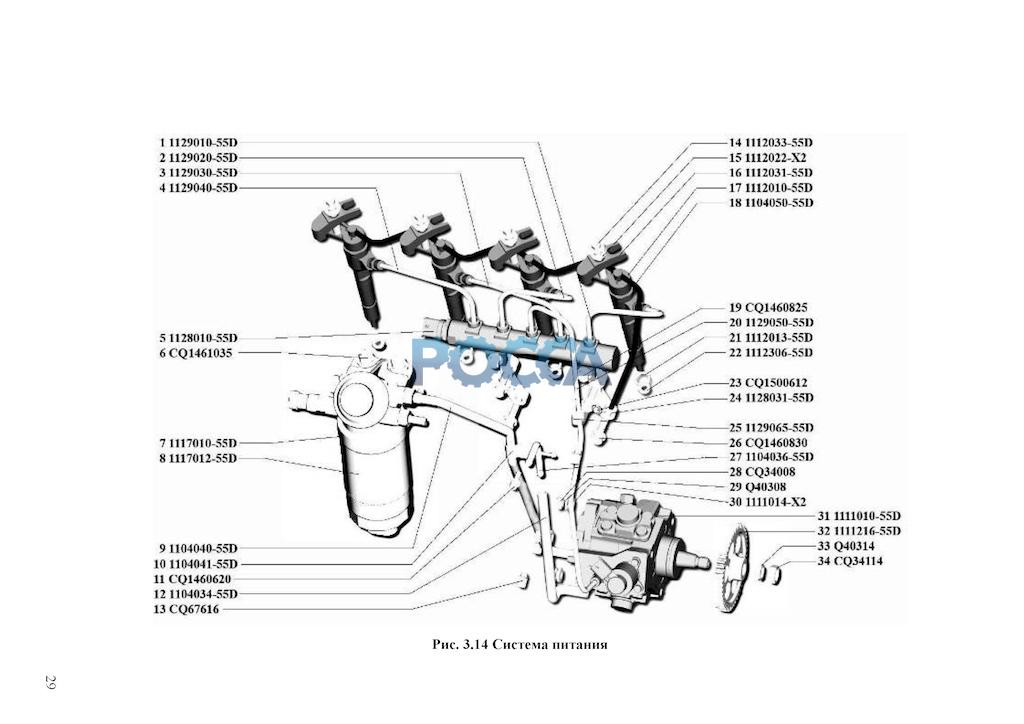 1 1129010-55D
2 1129020-55D
3 1129030-55D
4 1129040-55D
5 1128010-55D
6 CQ1461035
7 1117010-55D
8 1117012-55D
9 1104040-55D
10 1104041-55D
11 CQ1460620
12 1104034-55D
13 CQ67616

14 1112033-55D
15 1112022-X2
16 1112031-55D
17 1112010-55D
18 1104050-55D
19 CQ1460825
20 1129050-55D
21 1112013-55D
22 1112306-55D
23 CQ1500612
24 1128031-55D
25 1129065-55D
26 CQ1460830
27 1104036-55D
28 CQ34008
29 Q40308
30 1111014-X2
31 1111010-55D
32 1111216-55D
33 Q40314
34 CQ34114

РОССА

Рис. 3.14 Система питания

29