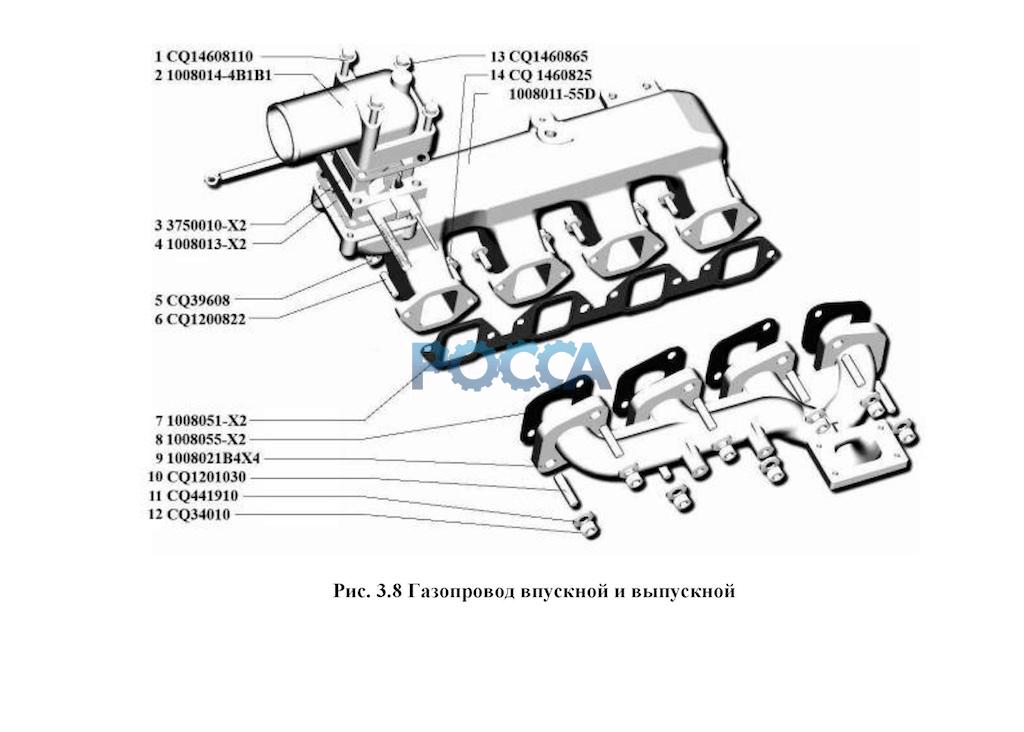 1 CQ14608110
2 1008014-4B1B1
3 3750010-X2
4 1008013-X2
5 CQ39608
6 CQ1200822
7 1008051-X2
8 1008055-X2
9 1008021B4X4
10 CQ1201030
11 CQ441910
12 CQ34010
13 CQ1460865
14 CQ 1460825
1008011-55D

РОССА

Рис. 3.8 Газопровод впускной и выпускной